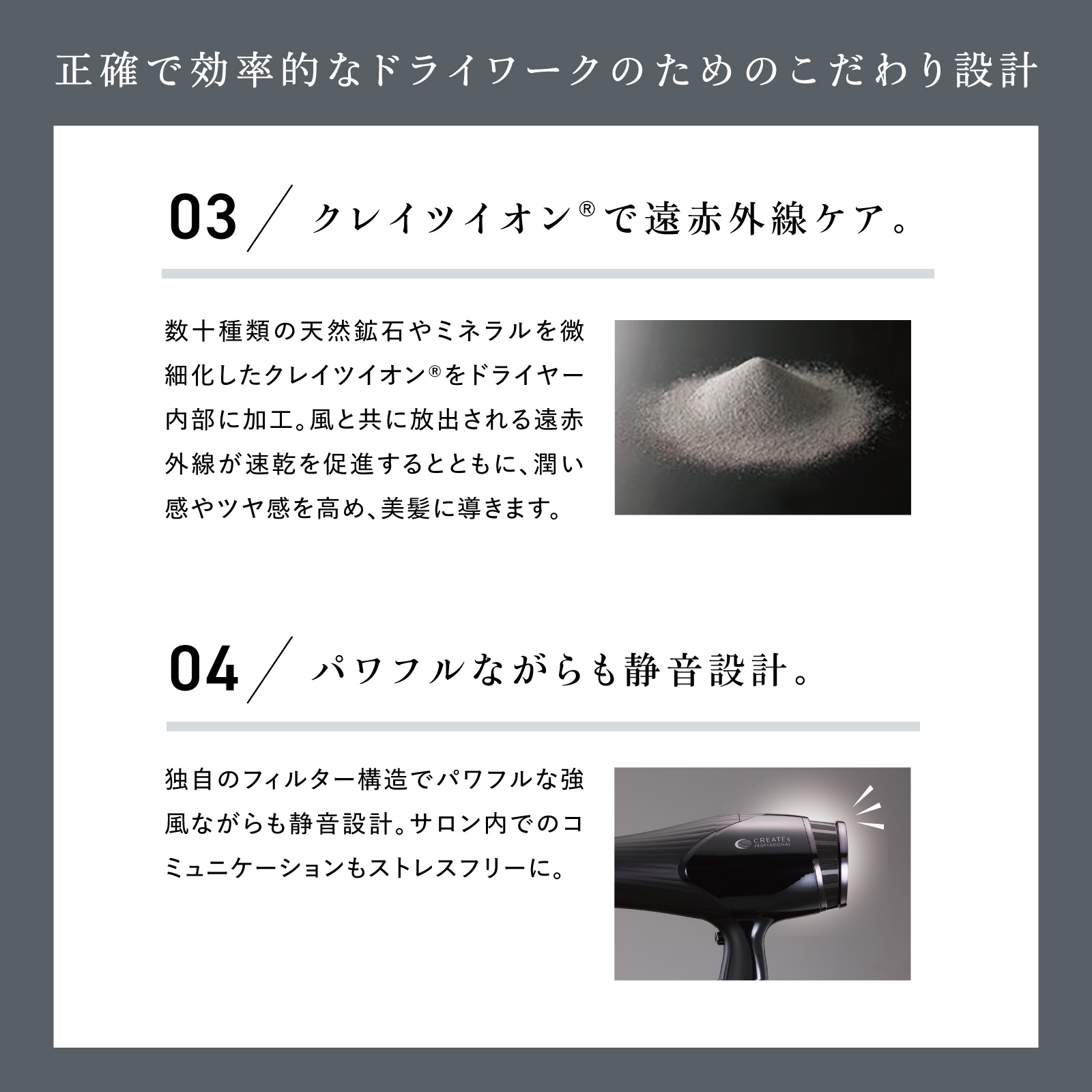 正確で効率的なドライワークのためのこだわり設計

03 ／ クレイツイオン®で遠赤外線ケア。

数十種類の天然鉱石やミネラルを微細化したクレイツイオン®をドライヤー内部に加工。風と共に放出される遠赤外線が速乾を促進するとともに、潤い感やツヤ感を高め、美髪に導きます。

04 ／ パワフルながらも静音設計。

独自のフィルター構造でパワフルな強風ながらも静音設計。サロン内でのコミュニケーションもストレスフリーに。

CREATEs PROFESSIONAL